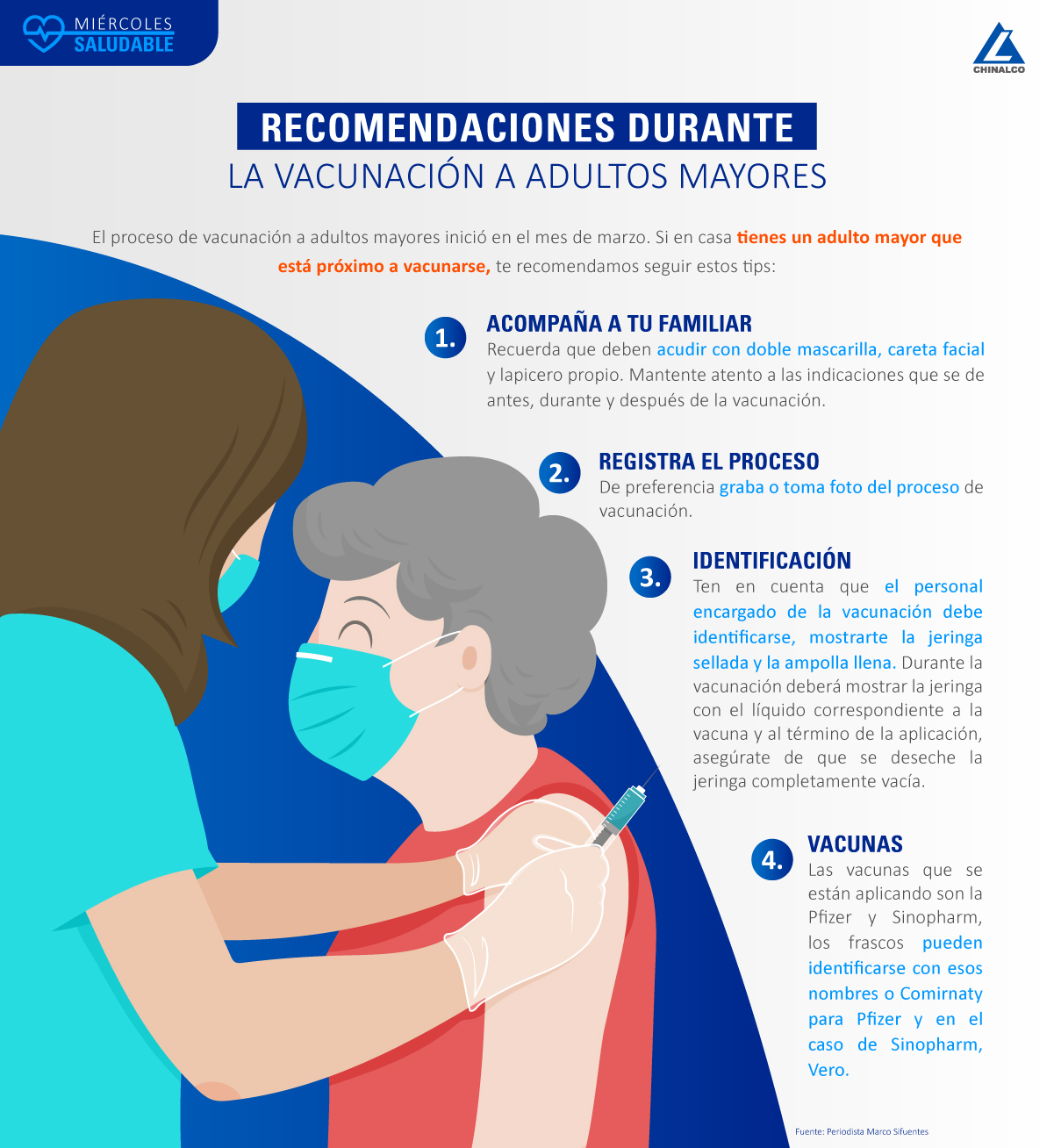 MIÉRCOLES
SALUDABLE

CHINALCO

RECOMENDACIONES DURANTE
LA VACUNACIÓN A ADULTOS MAYORES

El proceso de vacunación a adultos mayores inició en el mes de marzo. Si en casa tienes un adulto mayor que está próximo a vacunarse, te recomendamos seguir estos tips:

1. ACOMPAÑA A TU FAMILIAR
Recuerda que deben acudir con doble mascarilla, careta facial y lapicero propio. Mantente atento a las indicaciones que se de antes, durante y después de la vacunación.

2. REGISTRA EL PROCESO
De preferencia graba o toma foto del proceso de vacunación.

3. IDENTIFICACIÓN
Ten en cuenta que el personal encargado de la vacunación debe identificarse, mostrarte la jeringa sellada y la ampolla llena. Durante la vacunación deberá mostrar la jeringa con el líquido correspondiente a la vacuna y al término de la aplicación, asegúrate de que se deseche la jeringa completamente vacía.

4. VACUNAS
Las vacunas que se están aplicando son la Pfizer y Sinopharm, los frascos pueden identificarse con esos nombres o Comirnaty para Pfizer y en el caso de Sinopharm, Vero.

Fuente: Periodista Marco Sifuentes